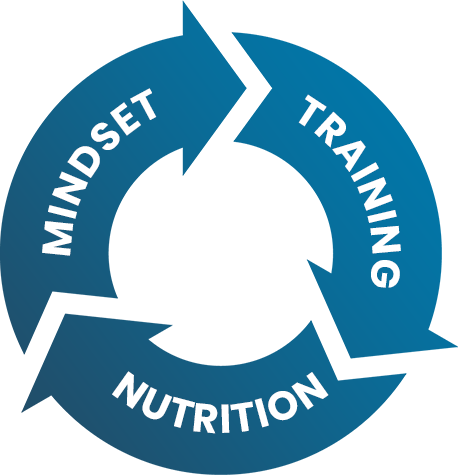 MINDSET
TRAINING
NUTRITION